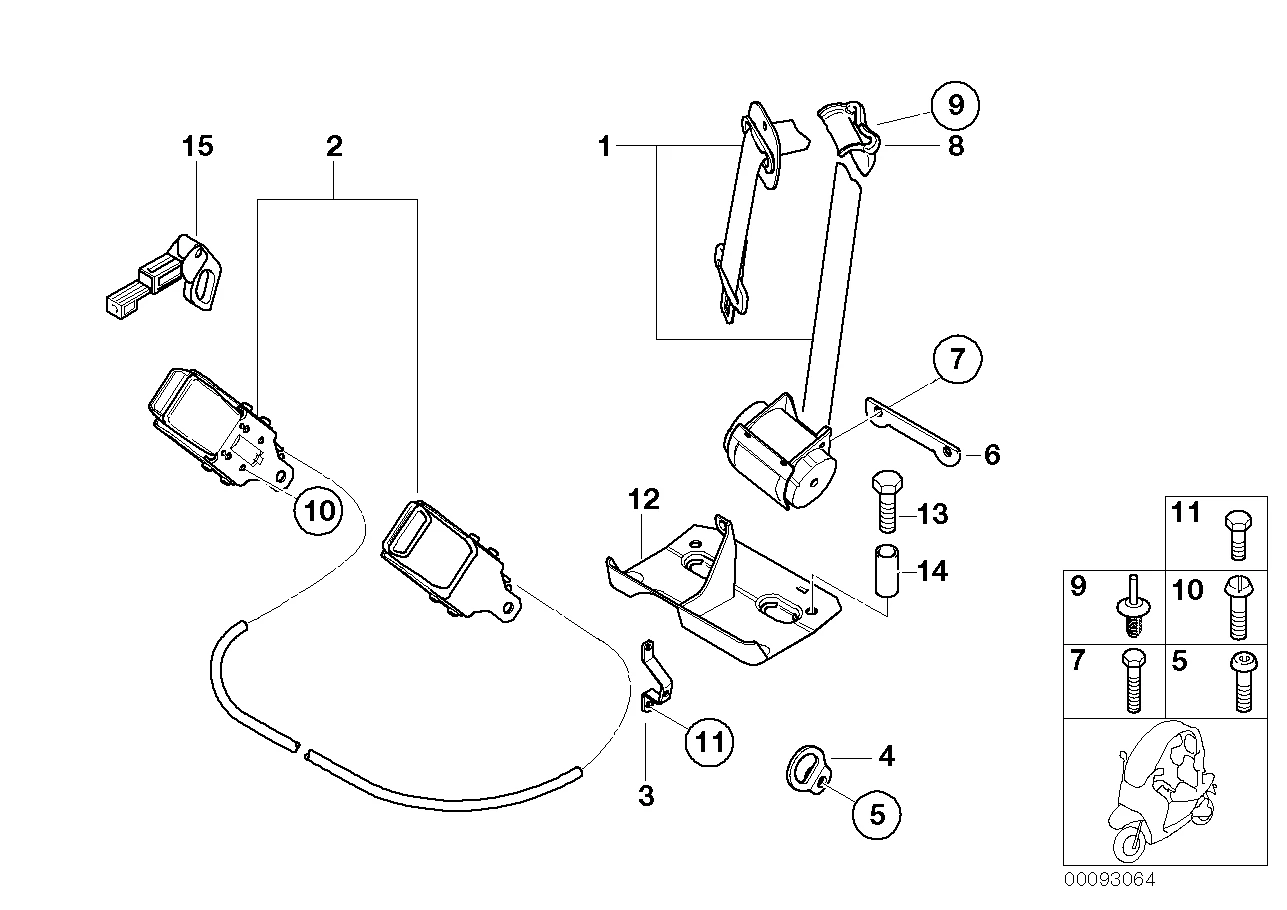 15
2
1
9
8
7
6
10
12
13
14
11
3
4
5
11
9
10
7
5
00093064