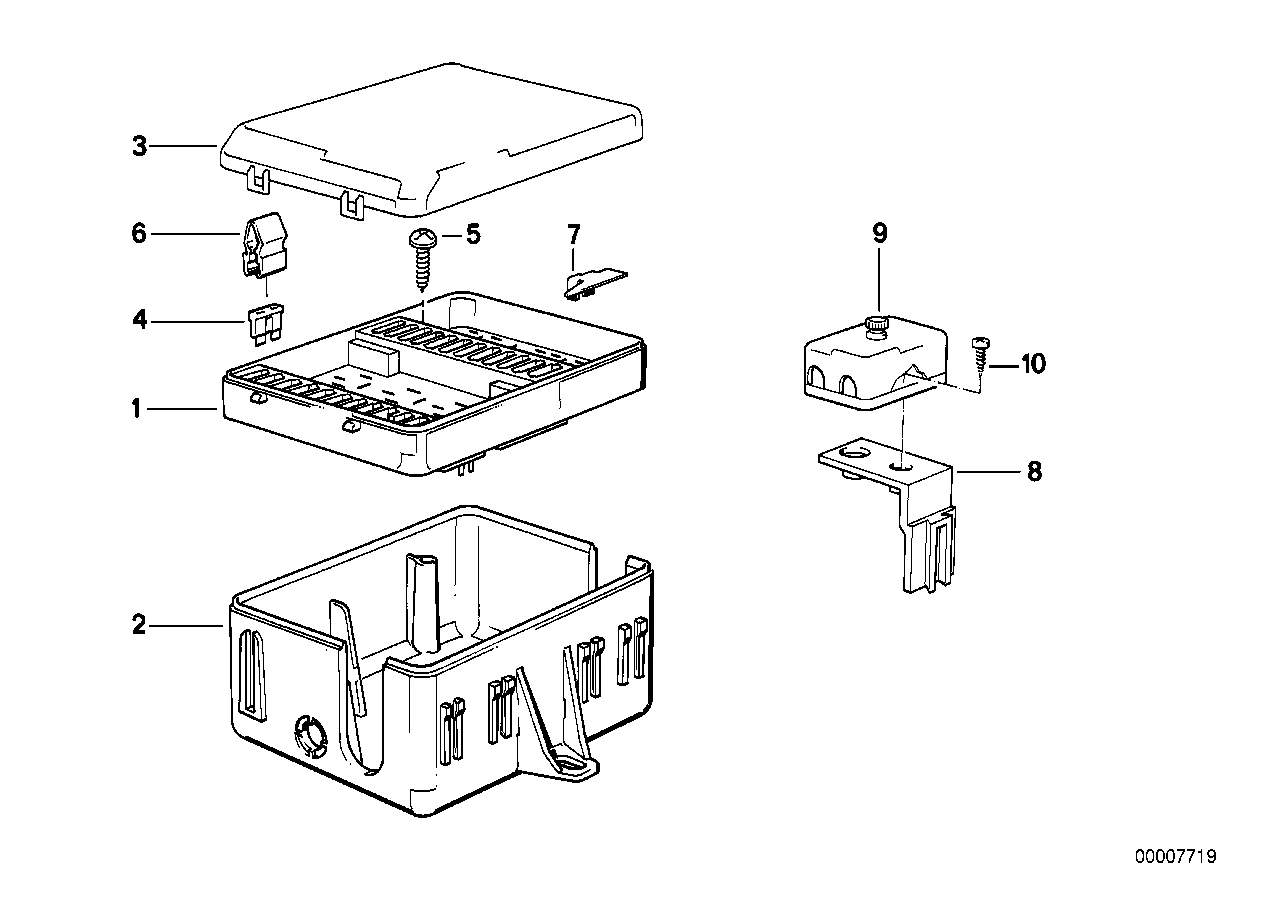 3
6
5
7
9
4
10
1
8
2
00007719