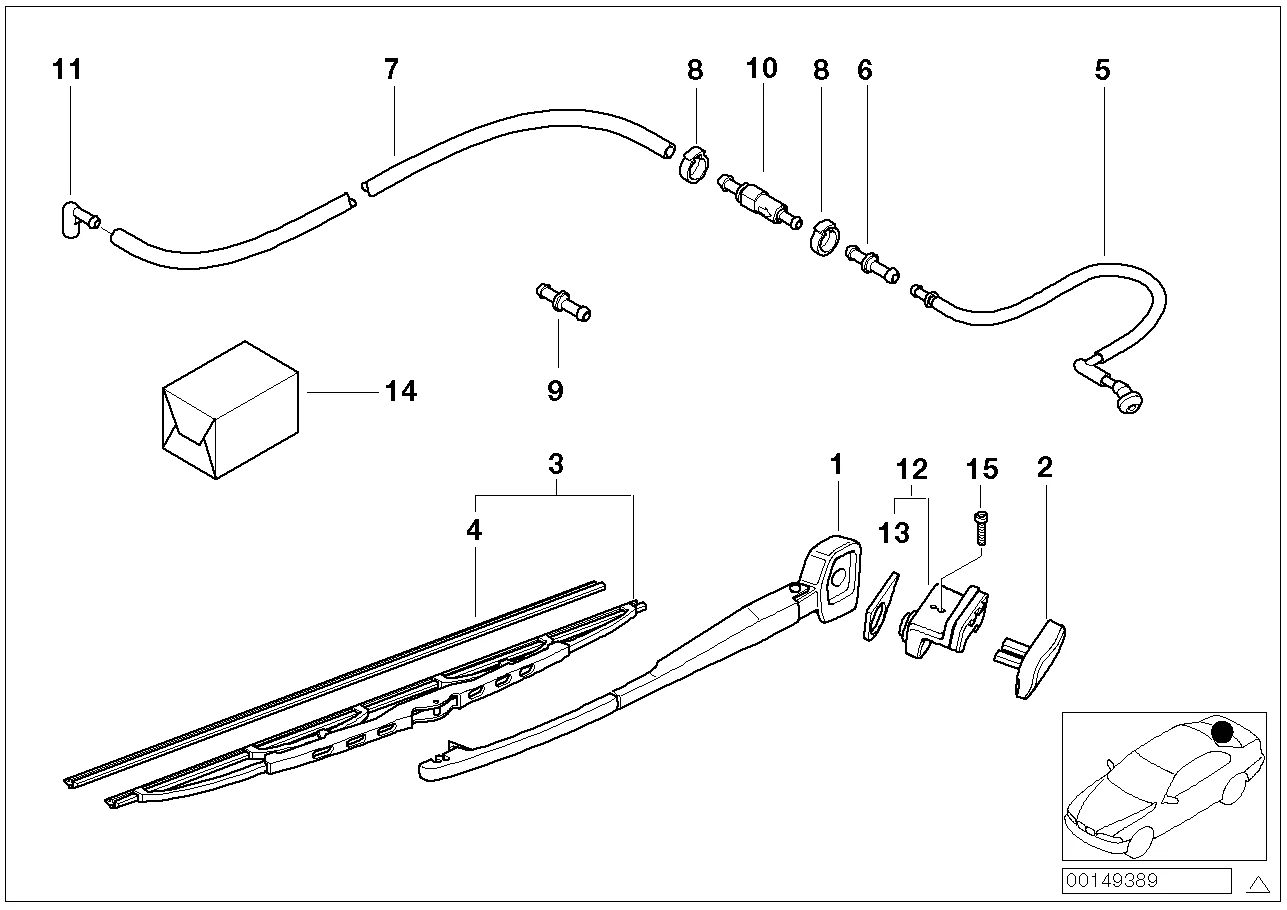 11
7
8
10
8
6
5
9
14
3
4
1
12
13
15
2
00149389