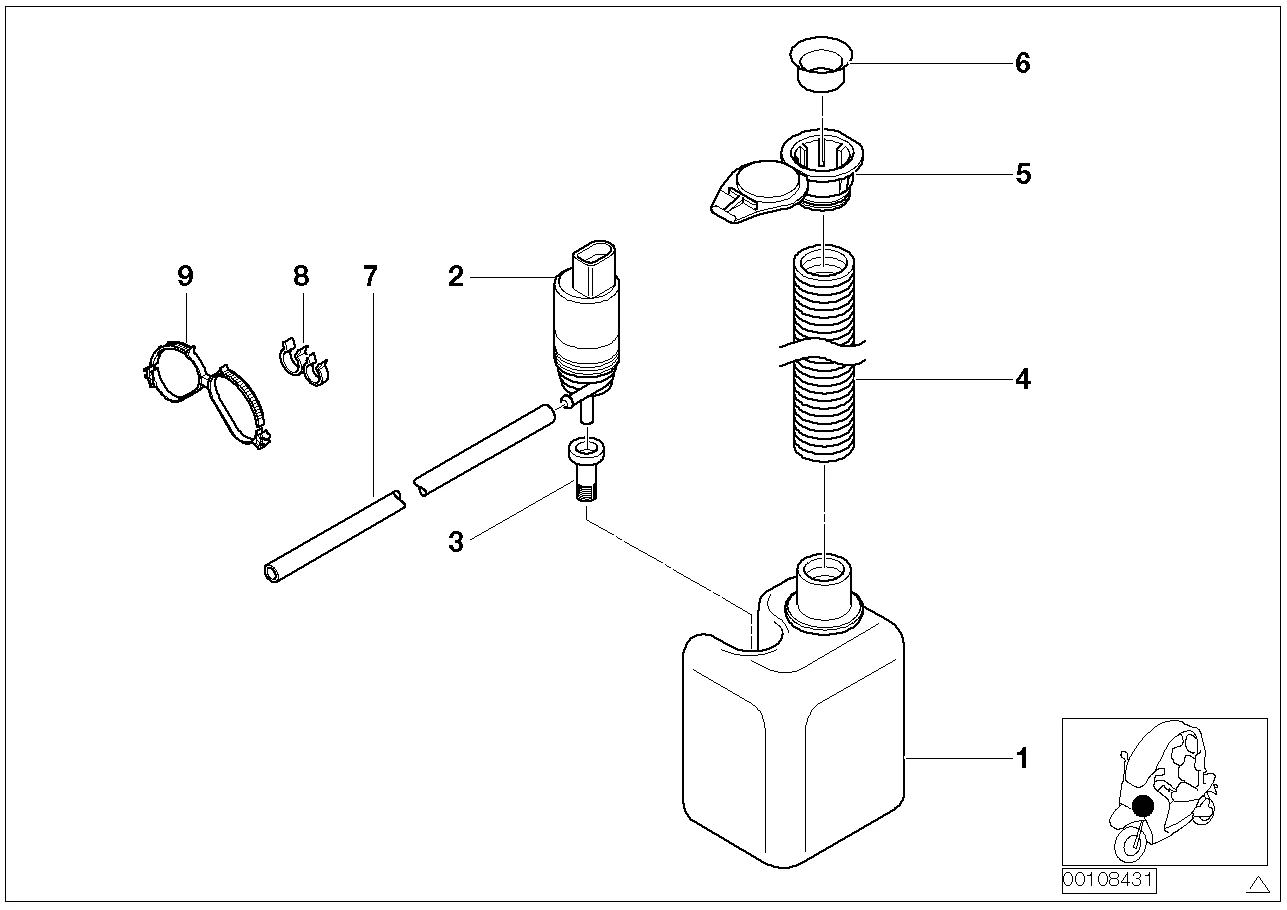 6
5
9
8
7
2
4
3
1
00108431