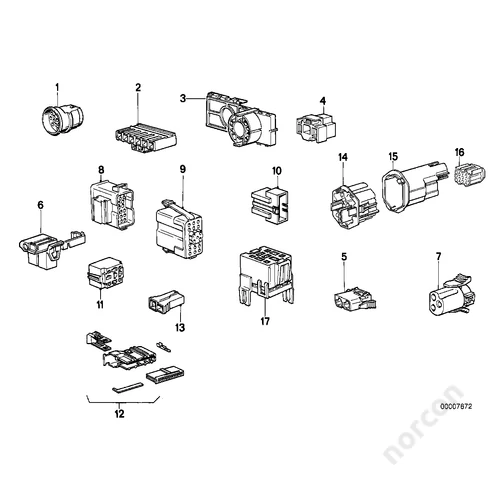 1
2
3
4
8
9
10
14
15
16
6
11
13
17
5
7
12
00007672
norcon