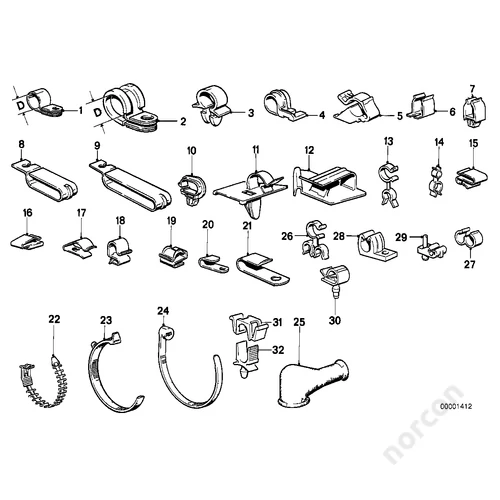 D 1
D 2
3
4
5
6
7
8
9
10
11
12
13
14
15
16
17
18
19
20
21
26
28
29
27
30
22
23
24
31
32
25
00001412
norcon